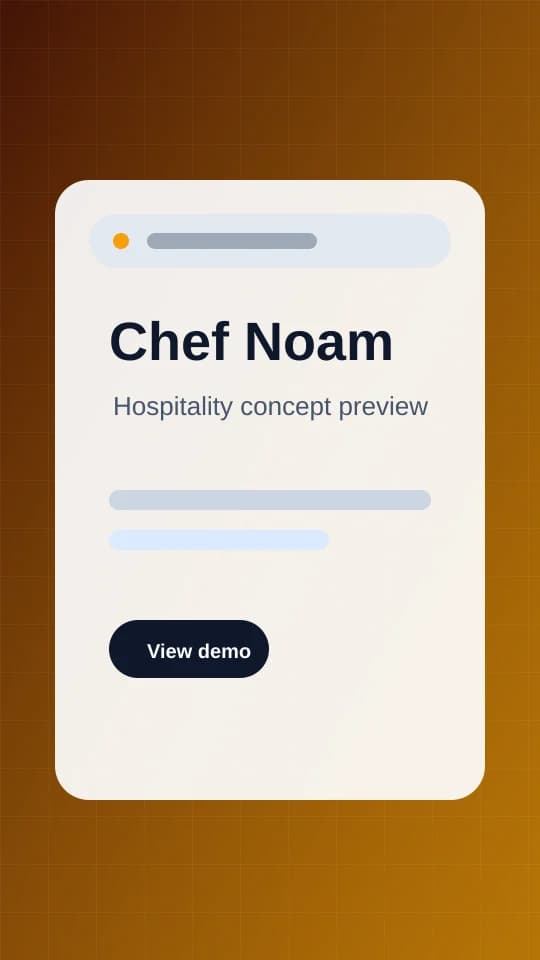 Chef Noam

Hospitality concept preview

View demo