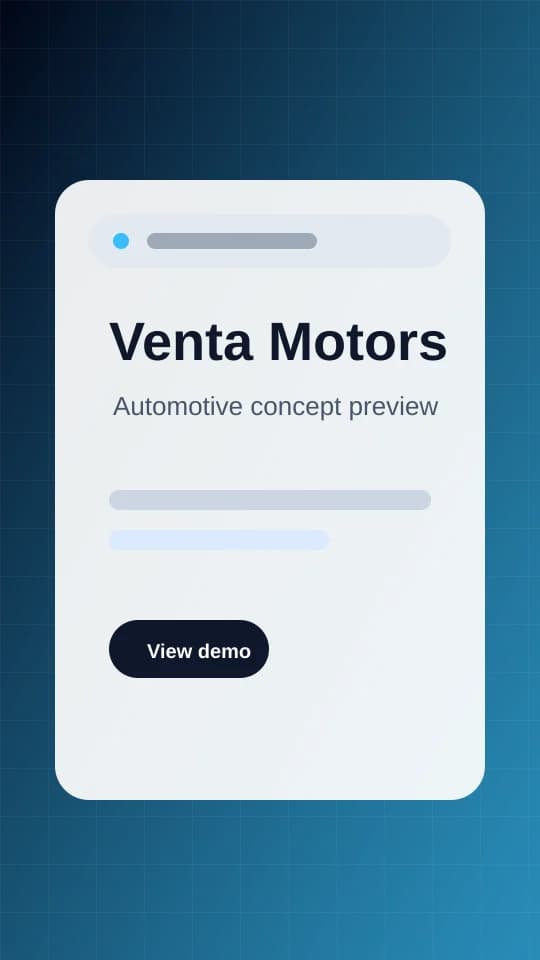 Venta Motors

Automotive concept preview

View demo